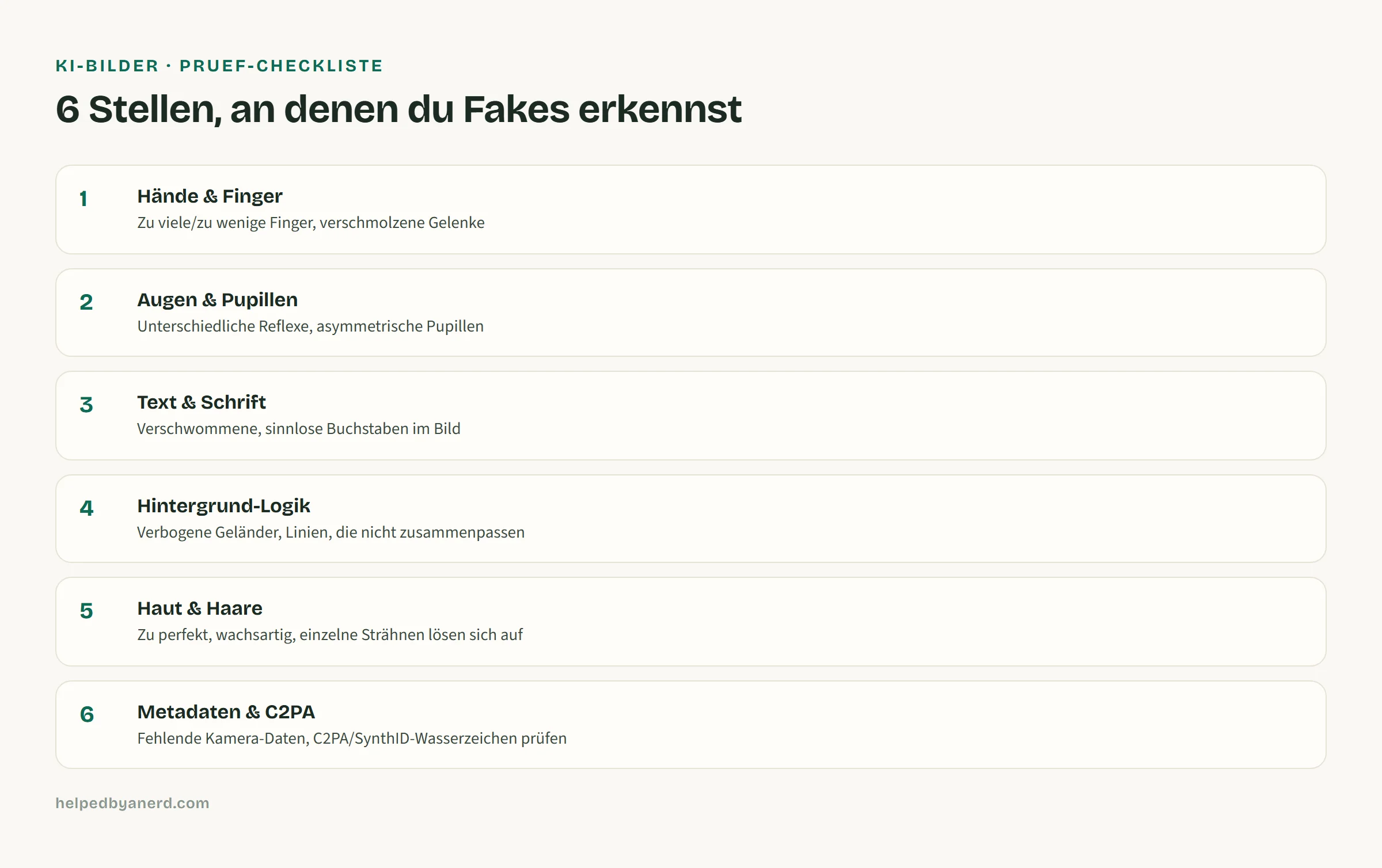 KI-BILDER · PRUEF-CHECKLISTE

6 Stellen, an denen du Fakes erkennst

1
Hände & Finger
Zu viele/zu wenige Finger, verschmolzene Gelenke

2
Augen & Pupillen
Unterschiedliche Reflexe, asymmetrische Pupillen

3
Text & Schrift
Verschwommene, sinnlose Buchstaben im Bild

4
Hintergrund-Logik
Verbogene Geländer, Linien, die nicht zusammenpassen

5
Haut & Haare
Zu perfekt, wachsartig, einzelne Strähnen lösen sich auf

6
Metadaten & C2PA
Fehlende Kamera-Daten, C2PA/SynthID-Wasserzeichen prüfen

helpedbyanerd.com